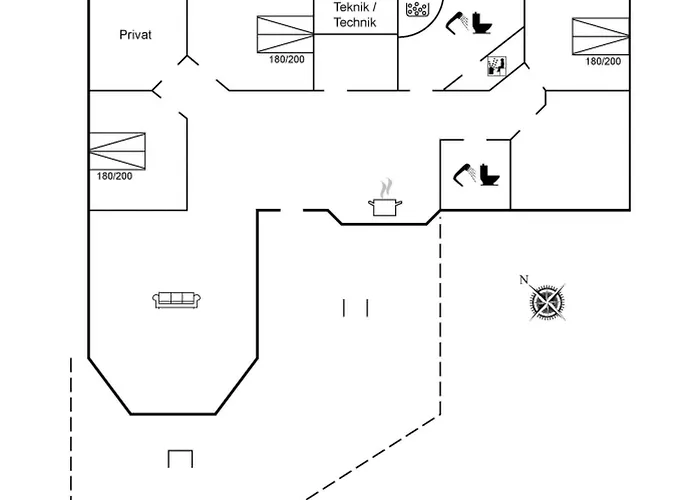 Privat

Teknik /
Technik

180/200

180/200

180/200

N